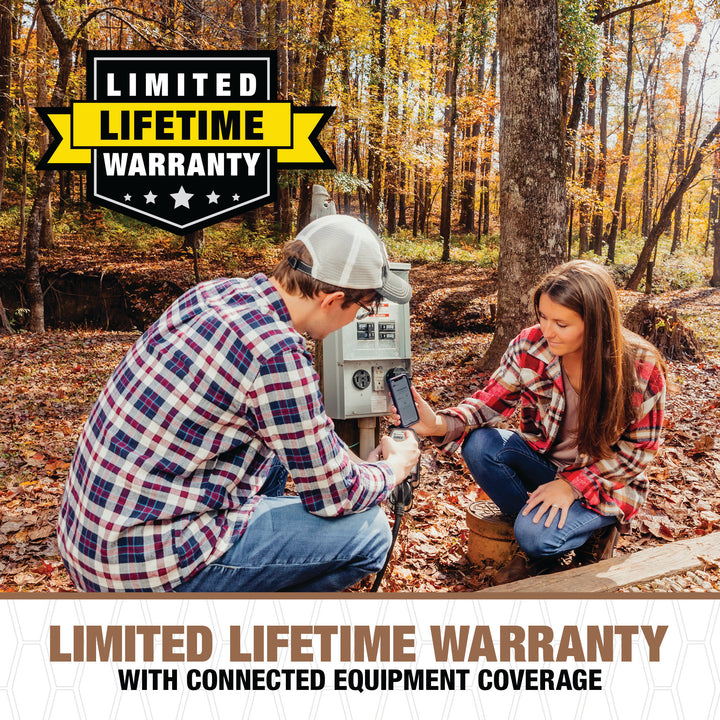 LIMITED
LIFETIME
WARRANTY

LIMITED LIFETIME WARRANTY
WITH CONNECTED EQUIPMENT COVERAGE